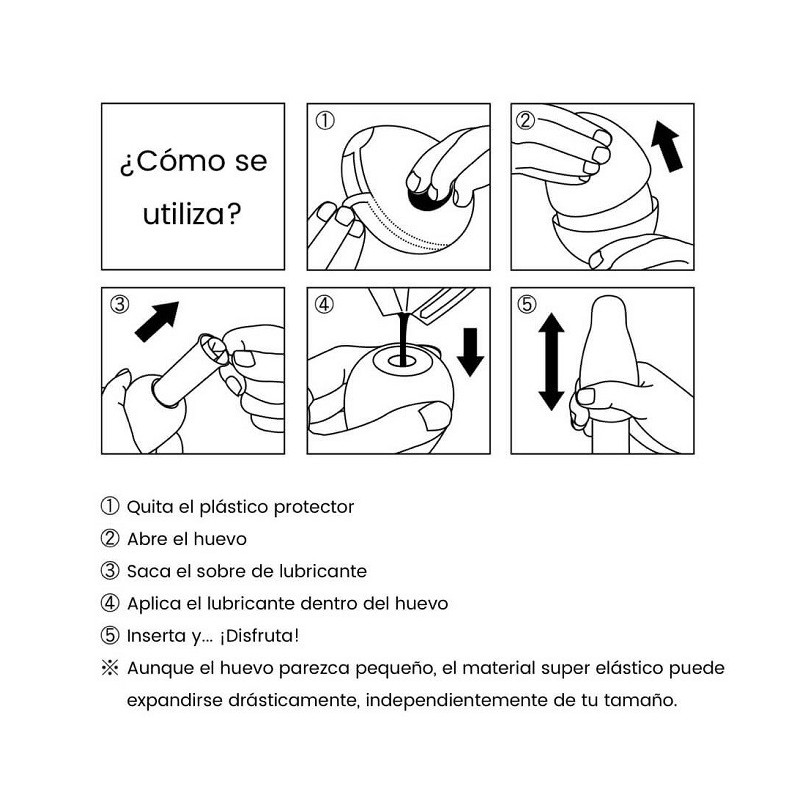 ¿Cómo se utiliza?

①

②

③

④

⑤

① Quita el plástico protector
② Abre el huevo
③ Saca el sobre de lubricante
④ Aplica el lubricante dentro del huevo
⑤ Inserta y... ¡Disfruta!
※ Aunque el huevo parezca pequeño, el material super elástico puede expandirse drásticamente, independientemente de tu tamaño.