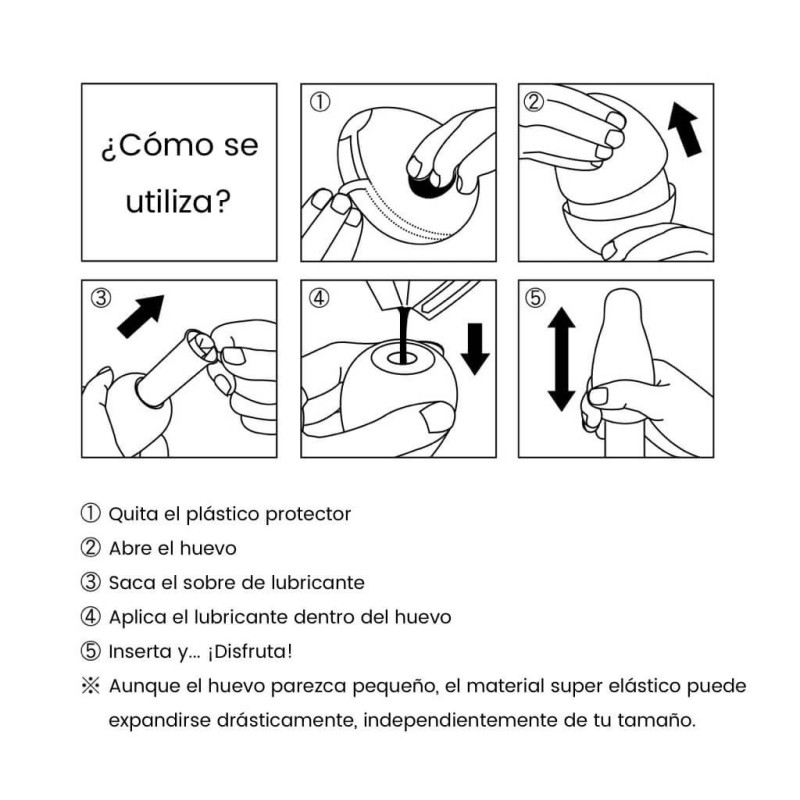 ¿Cómo se utiliza?

①

②

③

④

⑤

① Quita el plástico protector
② Abre el huevo
③ Saca el sobre de lubricante
④ Aplica el lubricante dentro del huevo
⑤ Inserta y... ¡Disfruta!
※ Aunque el huevo parezca pequeño, el material super elástico puede expandirse drásticamente, independientemente de tu tamaño.