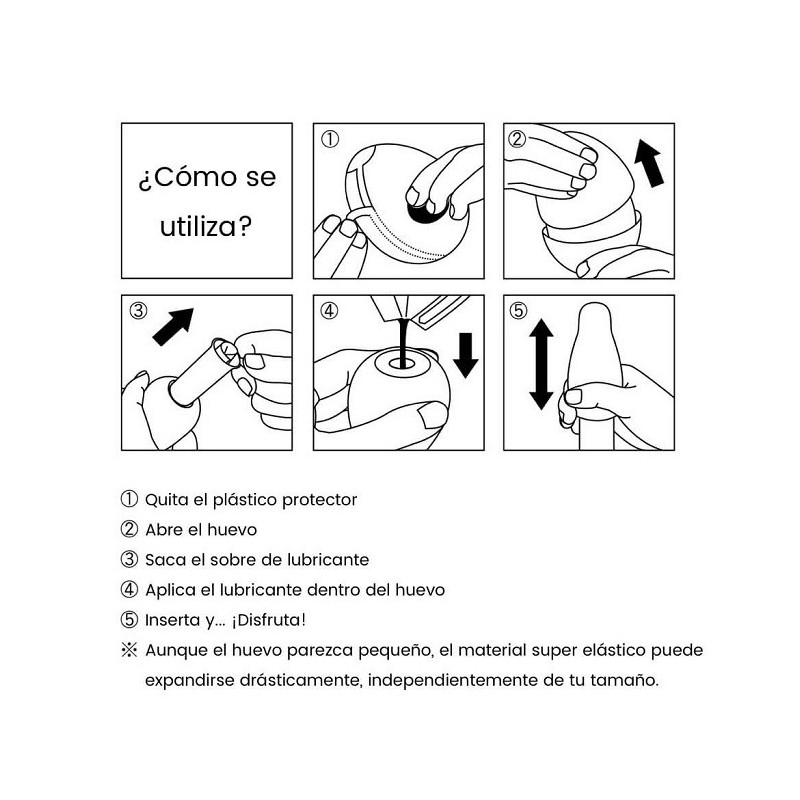 ¿Cómo se utiliza?

①

②

③

④

⑤

① Quita el plástico protector
② Abre el huevo
③ Saca el sobre de lubricante
④ Aplica el lubricante dentro del huevo
⑤ Inserta y... ¡Disfruta!
※ Aunque el huevo parezca pequeño, el material super elástico puede expandirse drásticamente, independientemente de tu tamaño.