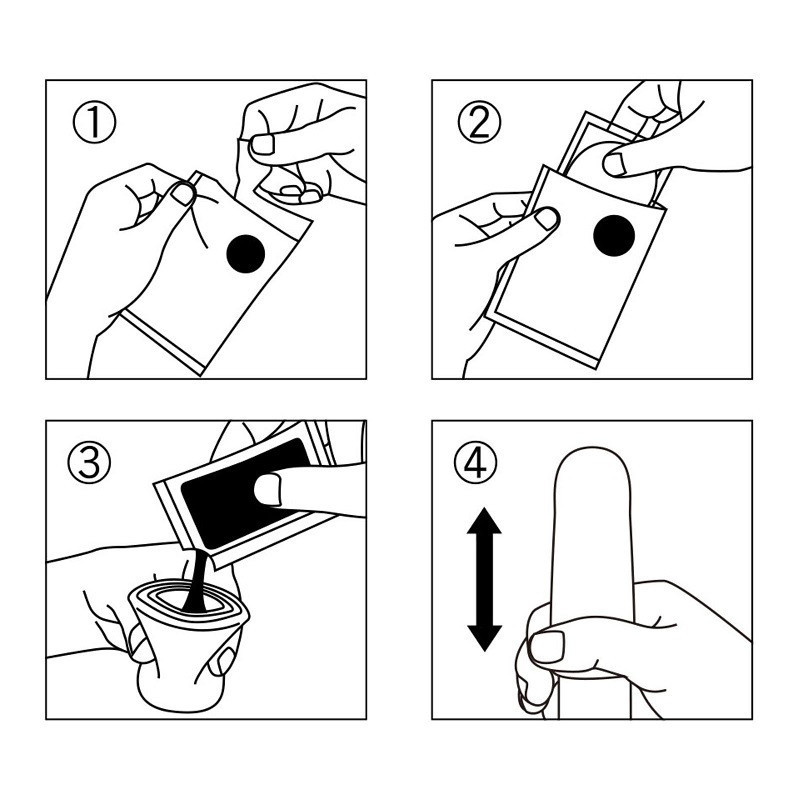 ①

②

③

④