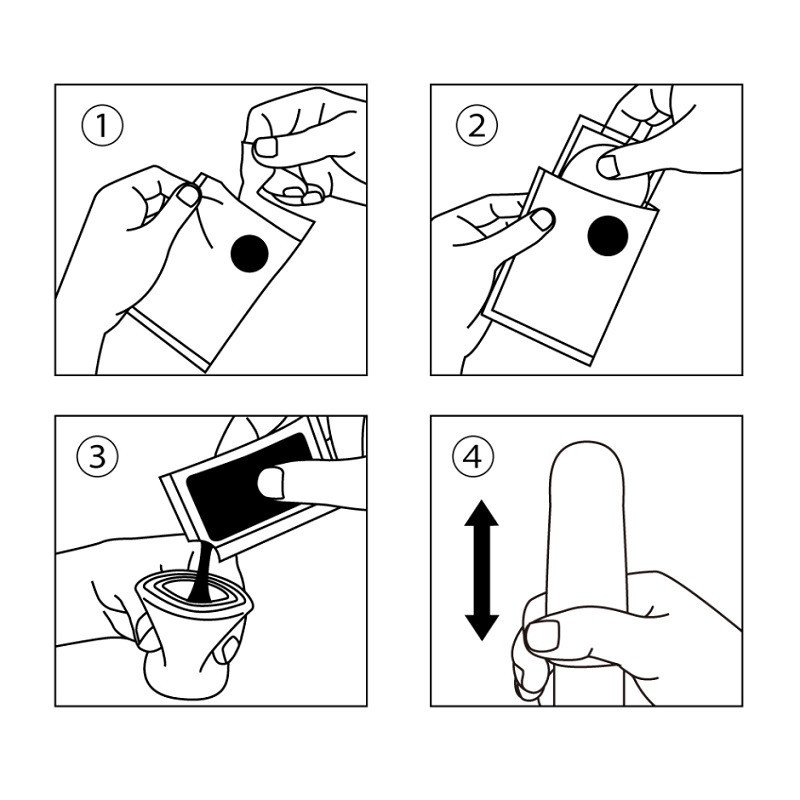 ①
②
③
④