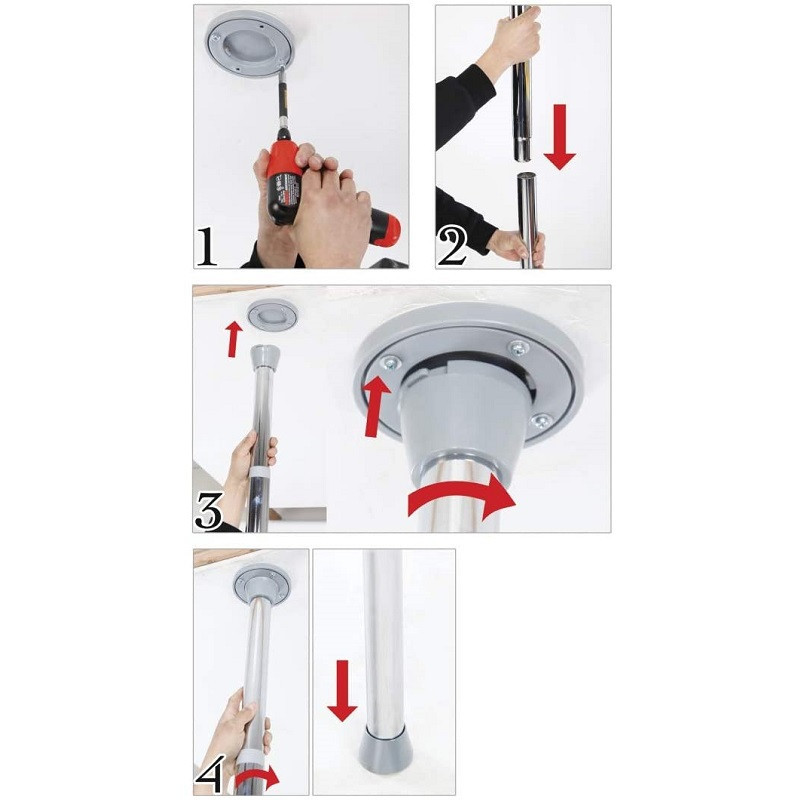 1
2
3
4