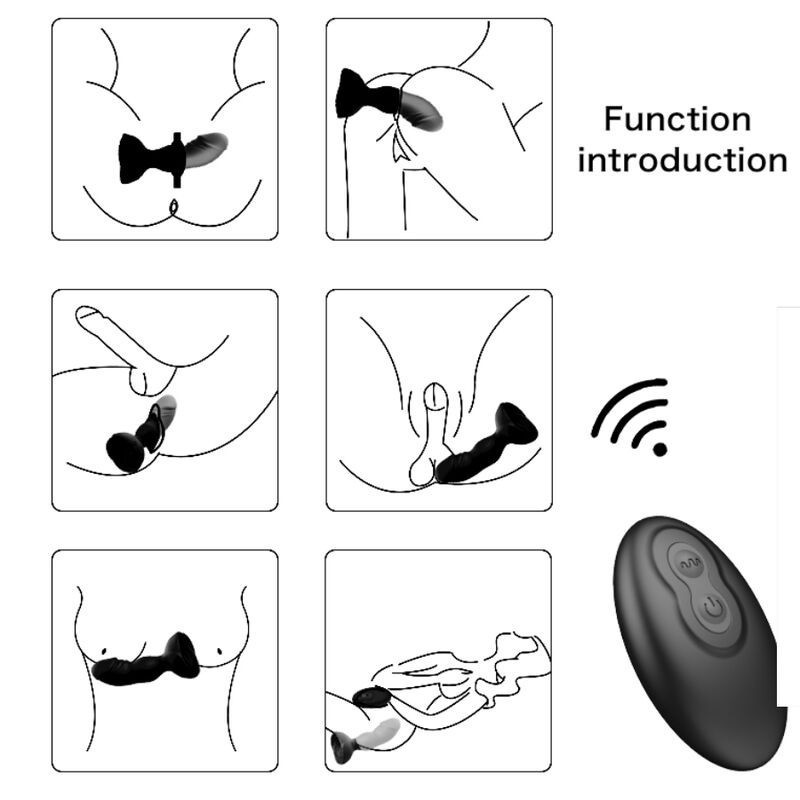 Function introduction