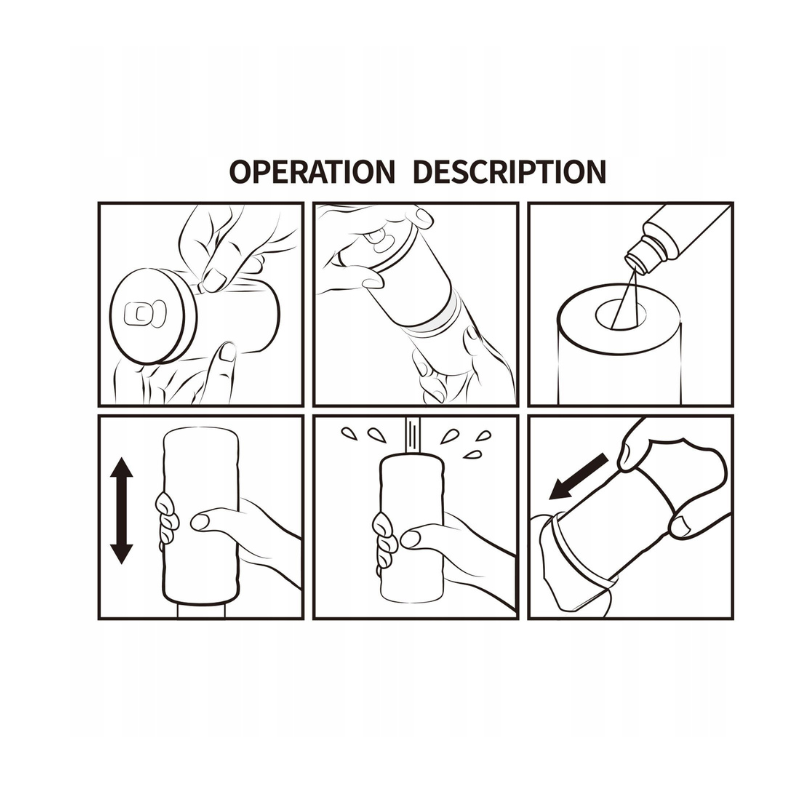 OPERATION DESCRIPTION