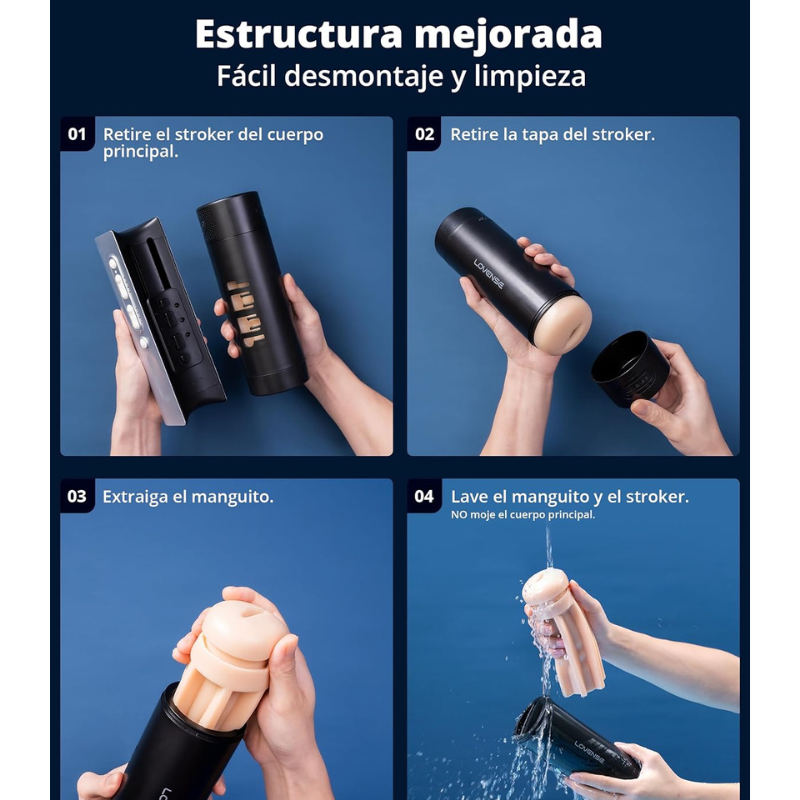 Estructura mejorada
Fácil desmontaje y limpieza

01 Retire el stroker del cuerpo principal.

02 Retire la tapa del stroker.

LOVENSE

03 Extraiga el manguito.

04 Lave el manguito y el stroker.
NO moje el cuerpo principal.

LOVENSE