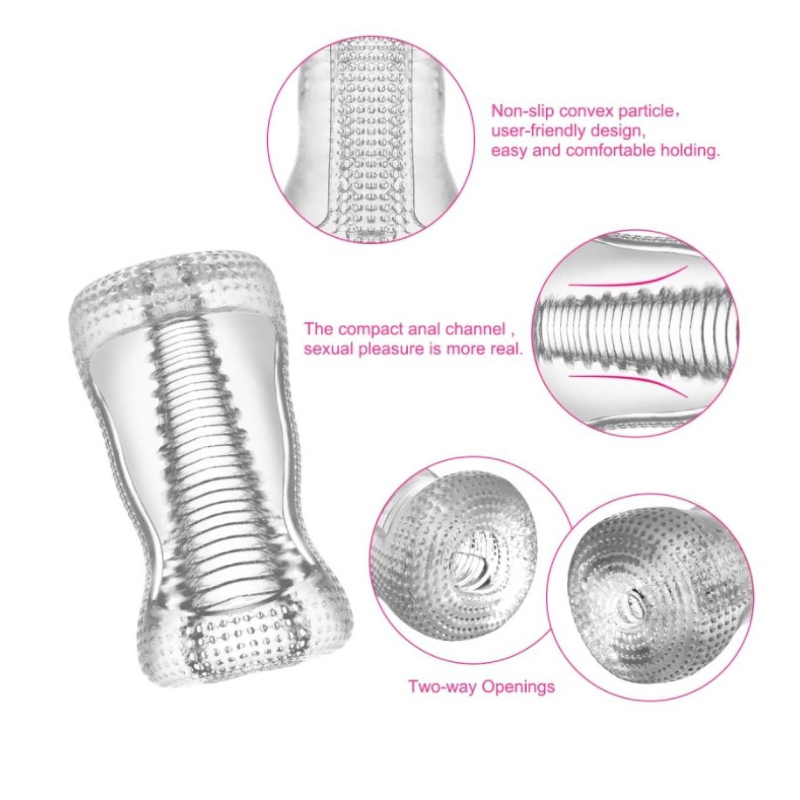 Non-slip convex particle,
user-friendly design,
easy and comfortable holding.

The compact anal channel ,
sexual pleasure is more real.

Two-way Openings